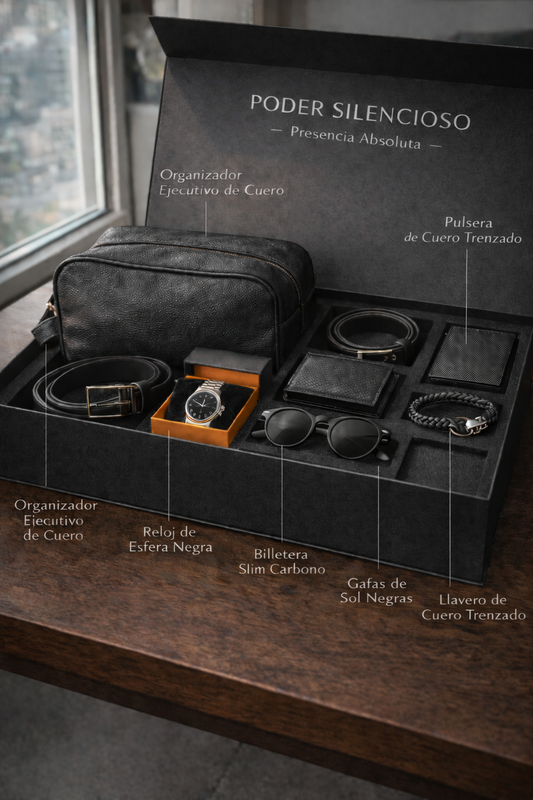 PODER SILENCIOSO
— Presencia Absoluta —

Organizador Ejecutivo de Cuero

Pulsera de Cuero Trenzado

Organizador Ejecutivo de Cuero

Reloj de Esfera Negra

Billetera Slim Carbono

Gafas de Sol Negras

Llavero de Cuero Trenzado